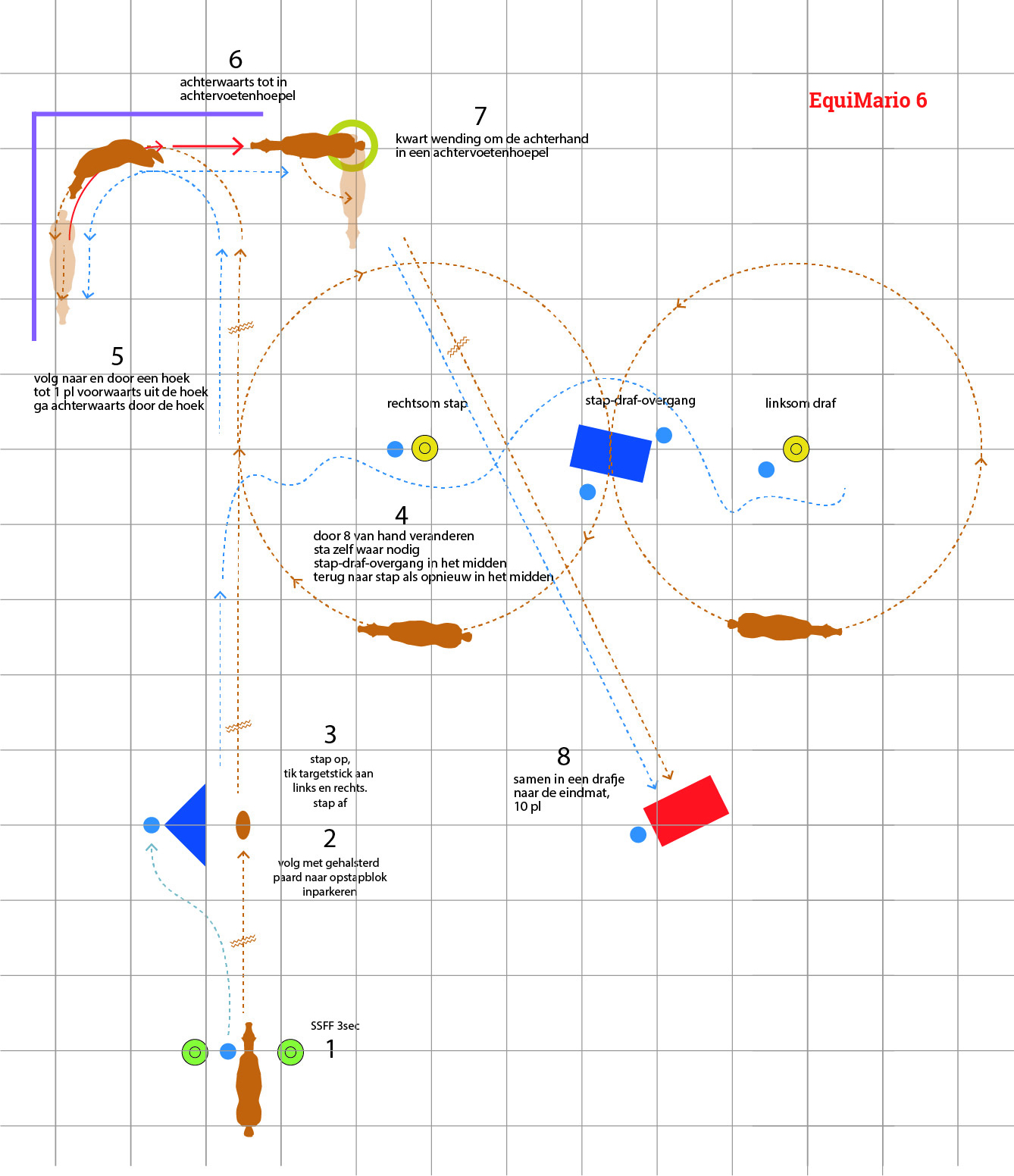 6
achterwaarts tot in achtervoetenhoepel

EquiMario 6

7
kwart wending om de achterhand in een achtervoetenhoepel

5
volg naar en door een hoek
tot 1 pl voorwaarts uit de hoek
ga achterwaarts door de hoek

rechtsom stap

stap-draf-overgang

linksom draf

4
door 8 van hand veranderen
sta zelf waar nodig
stap-draf-overgang in het midden
terug naar stap als opnieuw in het midden

3
stap op,
tik targetstick aan
links en rechts.
stap af

8
samen in een drafje
naar de eindmat,
10 pl

2
volg met gehalsterd
paard naar opstapblok
inparkeren

SSFF 3sec
1